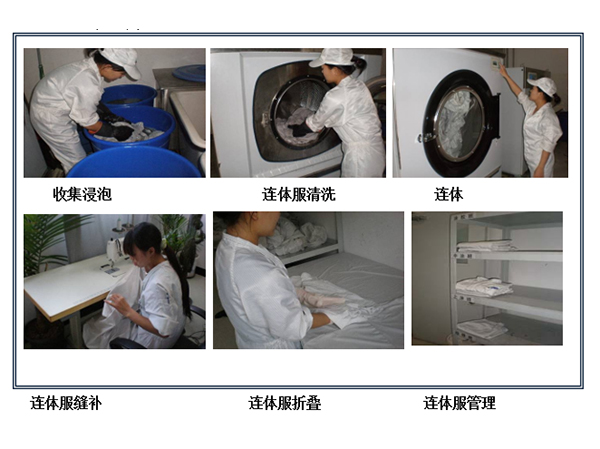 收集浸泡

连体服清洗

连体

连体服缝补

连体服折叠

连体服管理